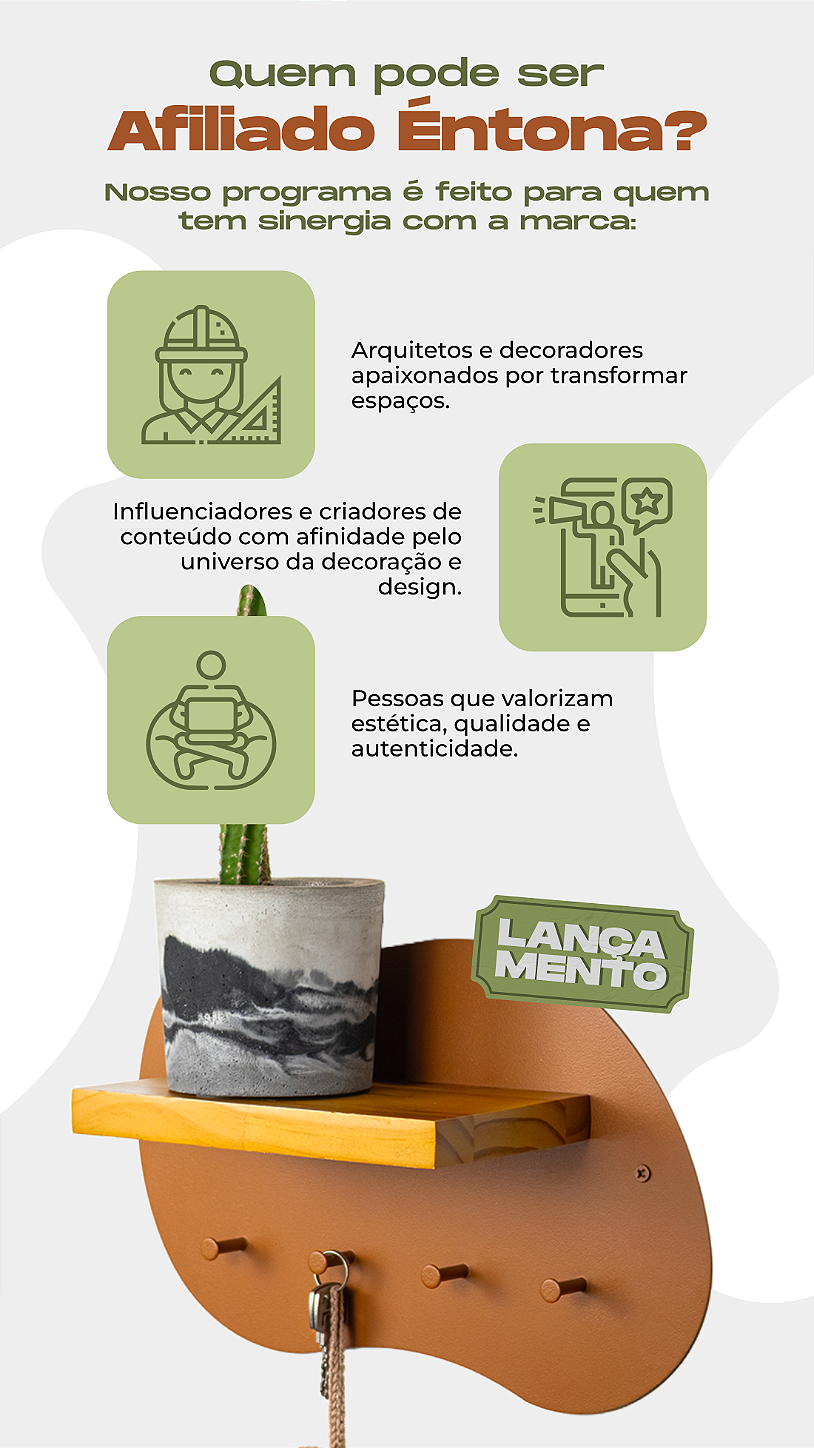 Quem pode ser
Afiliado Éntona?

Nosso programa é feito para quem tem sinergia com a marca:

Arquitetos e decoradores apaixonados por transformar espaços.

Influenciadores e criadores de conteúdo com afinidade pelo universo da decoração e design.

Pessoas que valorizam estética, qualidade e autenticidade.

LANÇA
MENTO