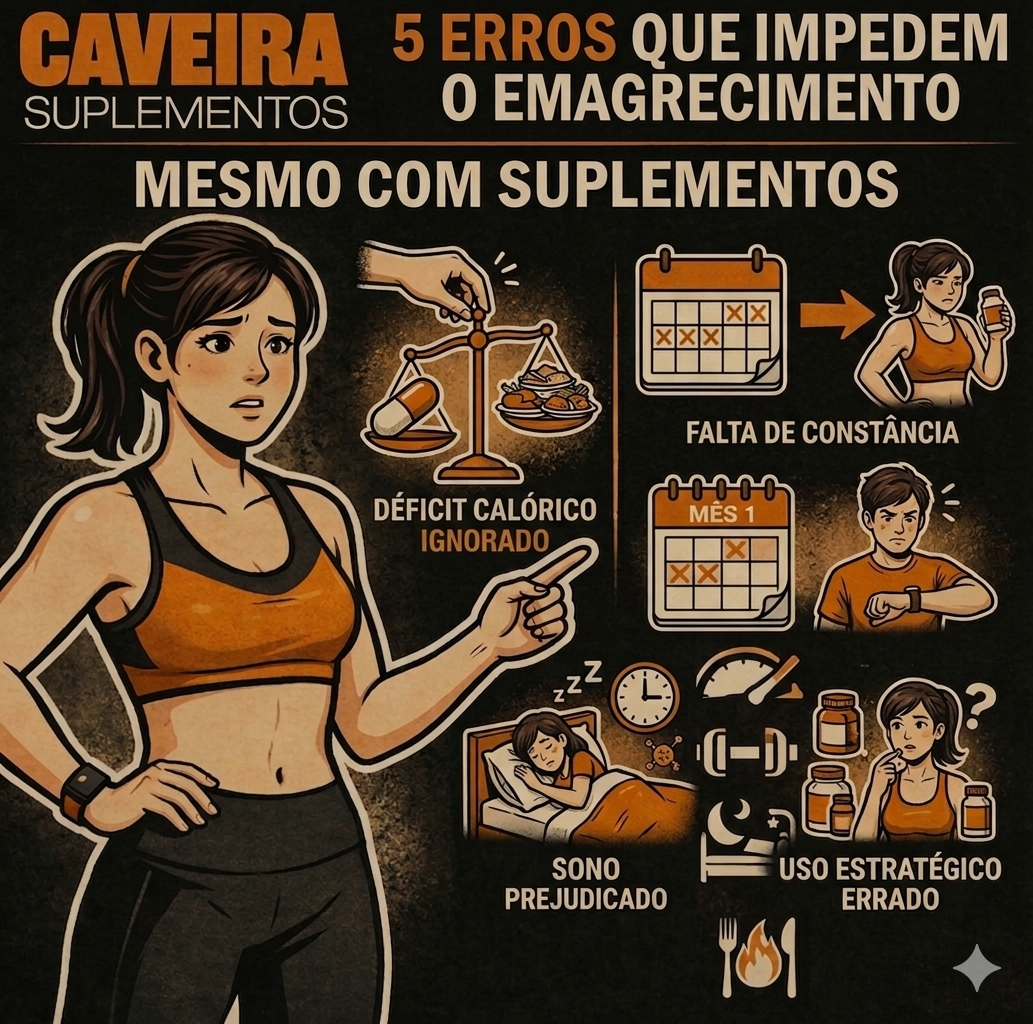 CAVEIRA
SUPLEMENTOS

5 ERROS QUE IMPEDEM O EMAGRECIMENTO

MESMO COM SUPLEMENTOS

DÉFICIT CALÓRICO IGNORADO

FALTA DE CONSTÂNCIA

MÊS 1

ZZZ

SONO PREJUDICADO

USO ESTRATÉGICO ERRADO