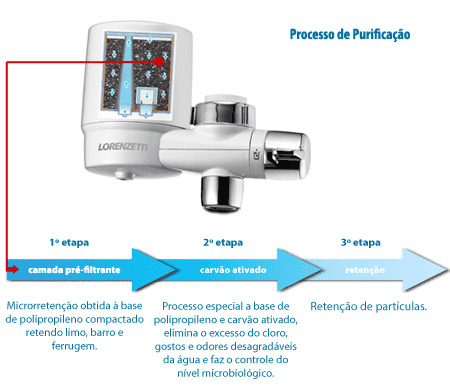 Processo de Purificação

LORENZETTI

1º etapa

camada pré-filtrante

Microrretenção obtida à base de polipropileno compactado retendo limo, barro e ferrugem.

2º etapa

carvão ativado

Processo especial a base de polipropileno e carvão ativado, elimina o excesso do cloro, gostos e odores desagradáveis da água e faz o controle do nível microbiológico.

3º etapa

retenção

Retenção de partículas.