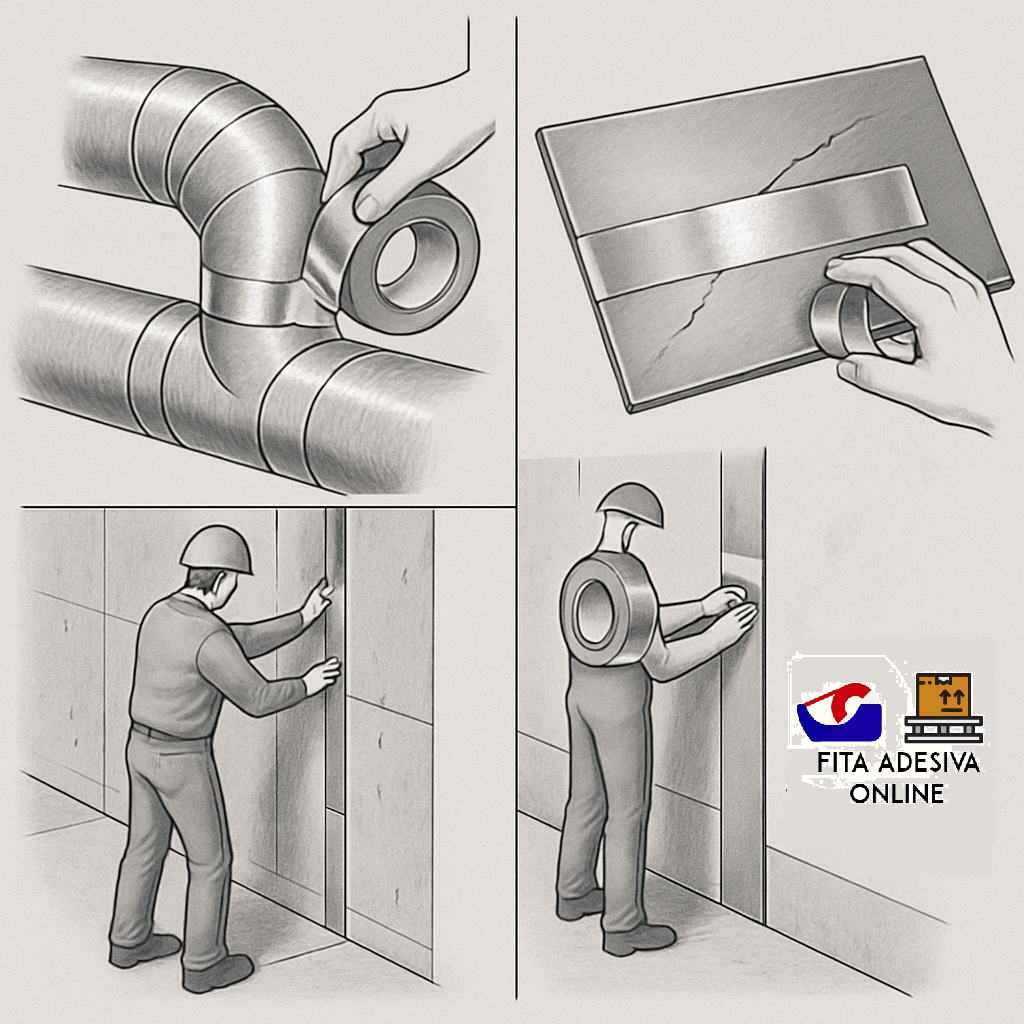 FITA ADESIVA ONLINE