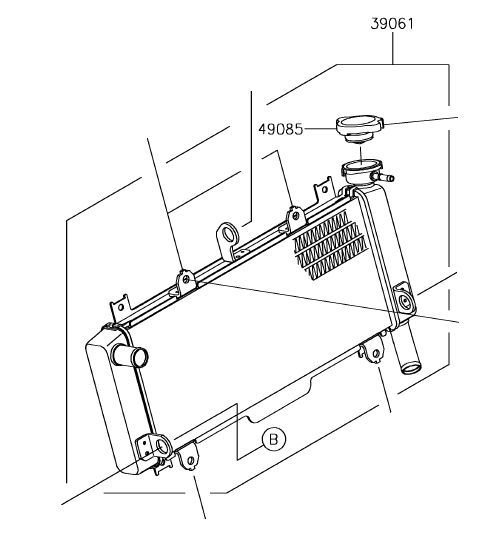 39061
49085
B