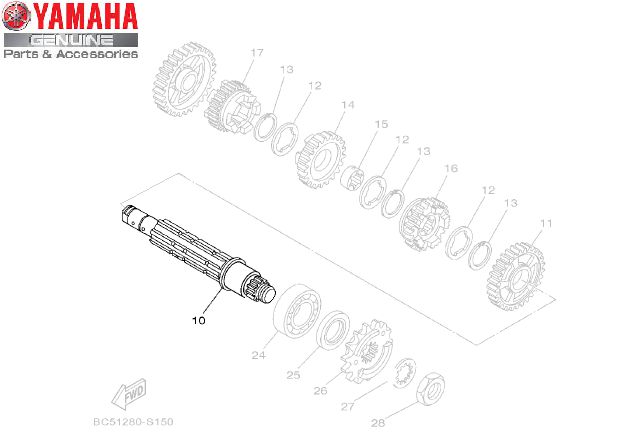 YAMAHA
GENUINE
Parts & Accessories

17
13
12
14
15
12
13
16
12
13
11
10
24
25
26
27
28
FWD
BC51280-S150