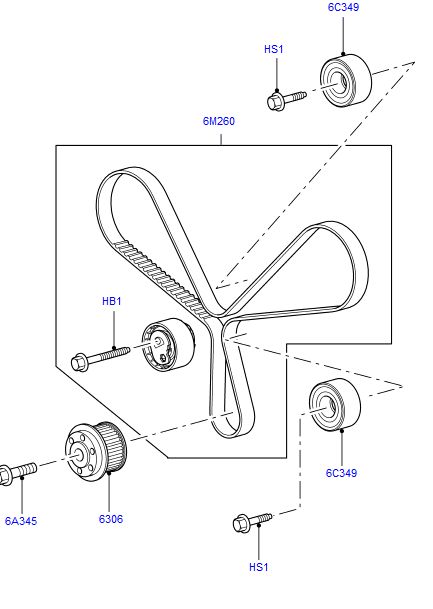 6C349

HS1

6M260

HB1

6C349

6A345

6306

HS1