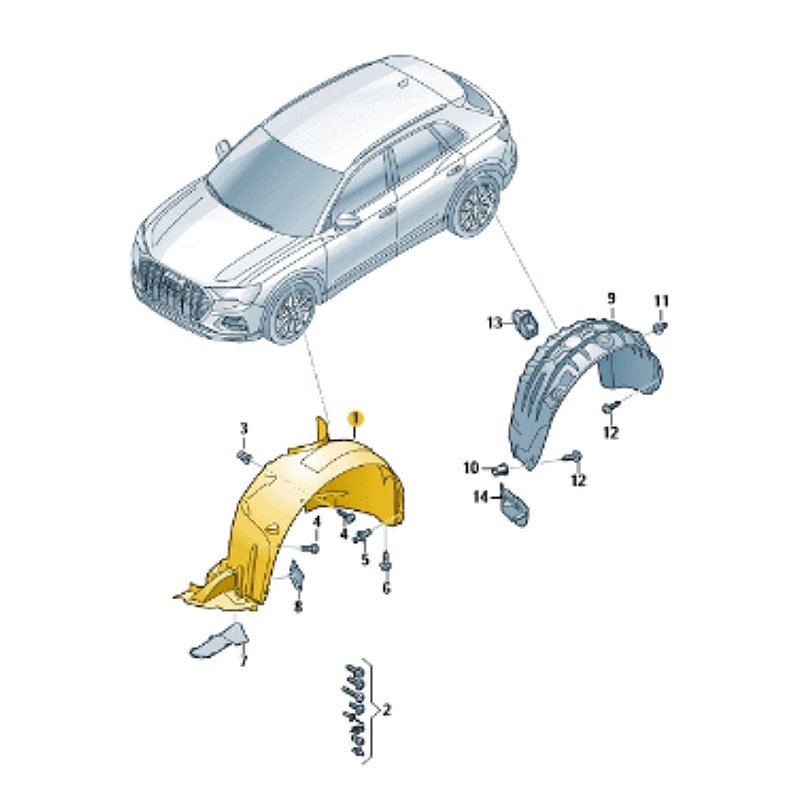 9
11
13
12
10
12
14
3
1
4
4
5
6
8
7
2