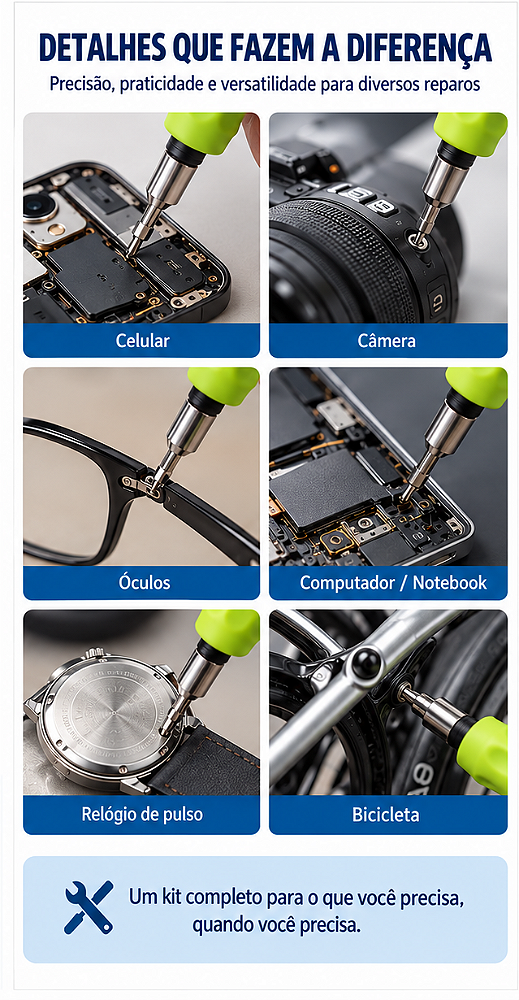 DETALHES QUE FAZEM A DIFERENÇA

Precisão, praticidade e versatilidade para diversos reparos

Celular

Câmera

Óculos

Computador / Notebook

Relógio de pulso

Bicicleta

Um kit completo para o que você precisa, quando você precisa.