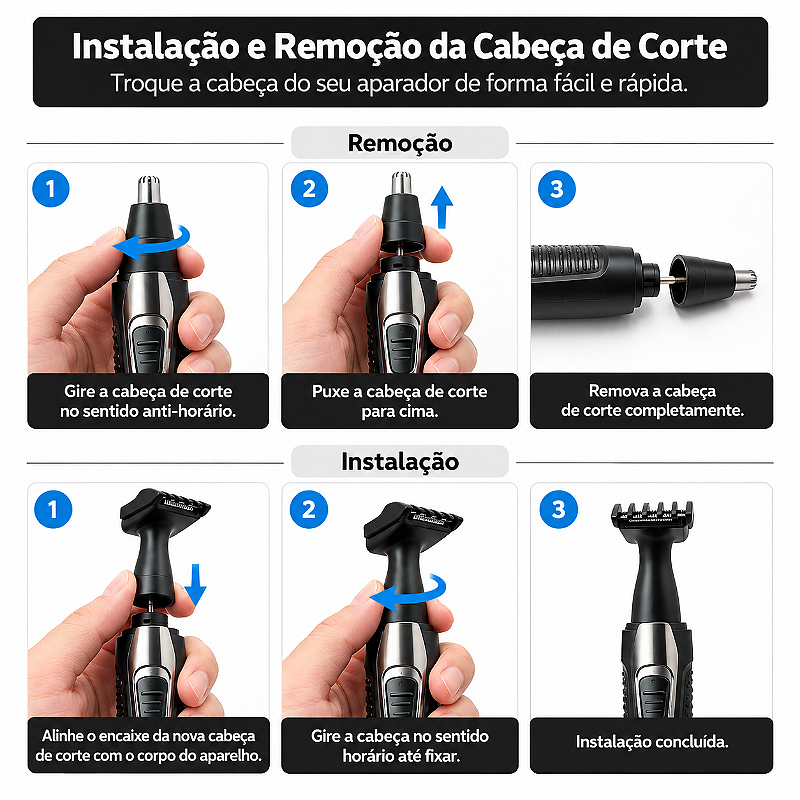 Instalação e Remoção da Cabeça de Corte
Troque a cabeça do seu aparador de forma fácil e rápida.

Remoção

1
Gire a cabeça de corte no sentido anti-horário.

2
Puxe a cabeça de corte para cima.

3
Remova a cabeça de corte completamente.

Instalação

1
Alinhe o encaixe da nova cabeça de corte com o corpo do aparelho.

2
Gire a cabeça no sentido horário até fixar.

3
Instalação concluída.