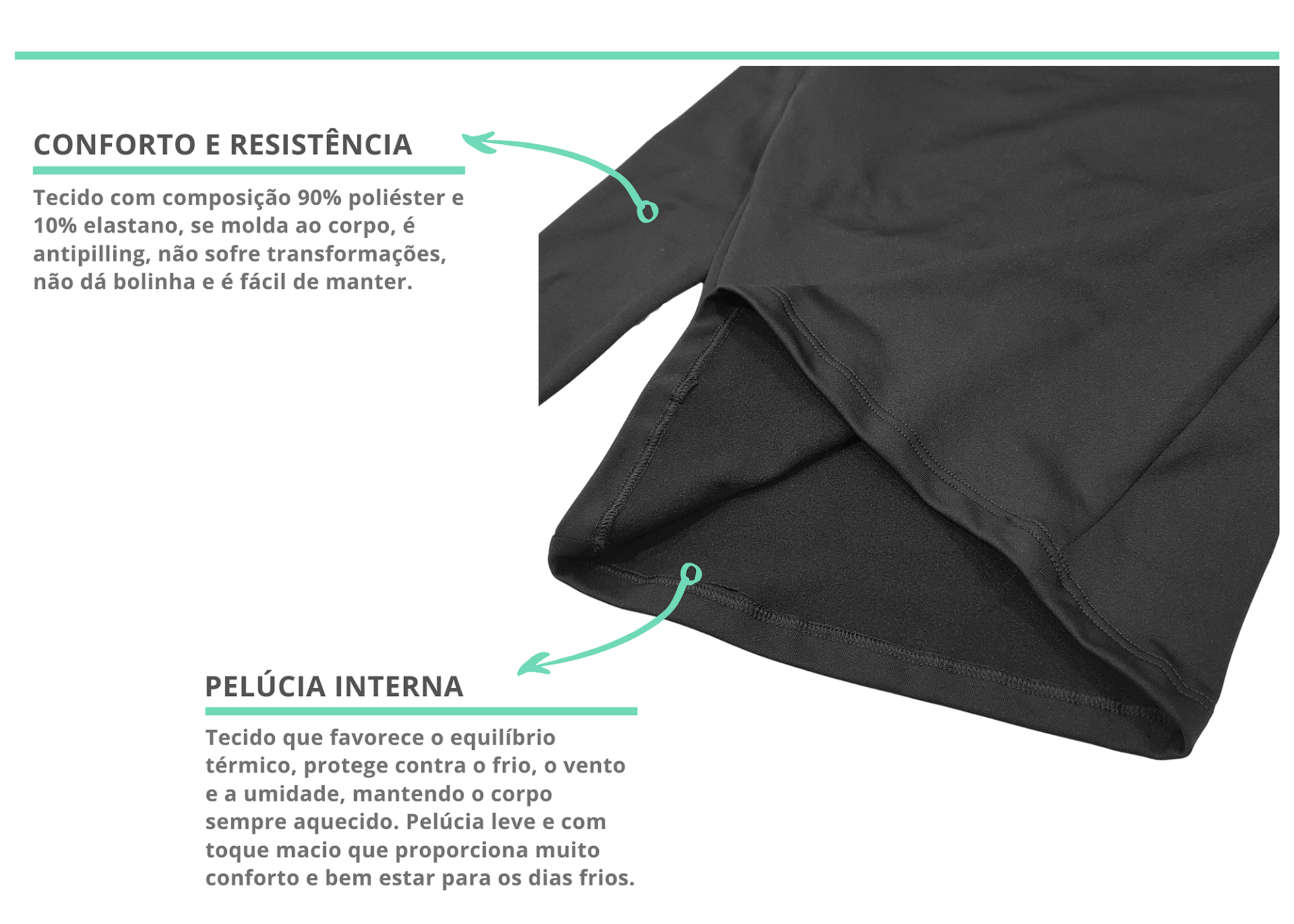 CONFORTO E RESISTÊNCIA

Tecido com composição 90% poliéster e 10% elastano, se molda ao corpo, é antipilling, não sofre transformações, não dá bolinha e é fácil de manter.

PELÚCIA INTERNA

Tecido que favorece o equilíbrio térmico, protege contra o frio, o vento e a umidade, mantendo o corpo sempre aquecido. Pelúcia leve e com toque macio que proporciona muito conforto e bem estar para os dias frios.