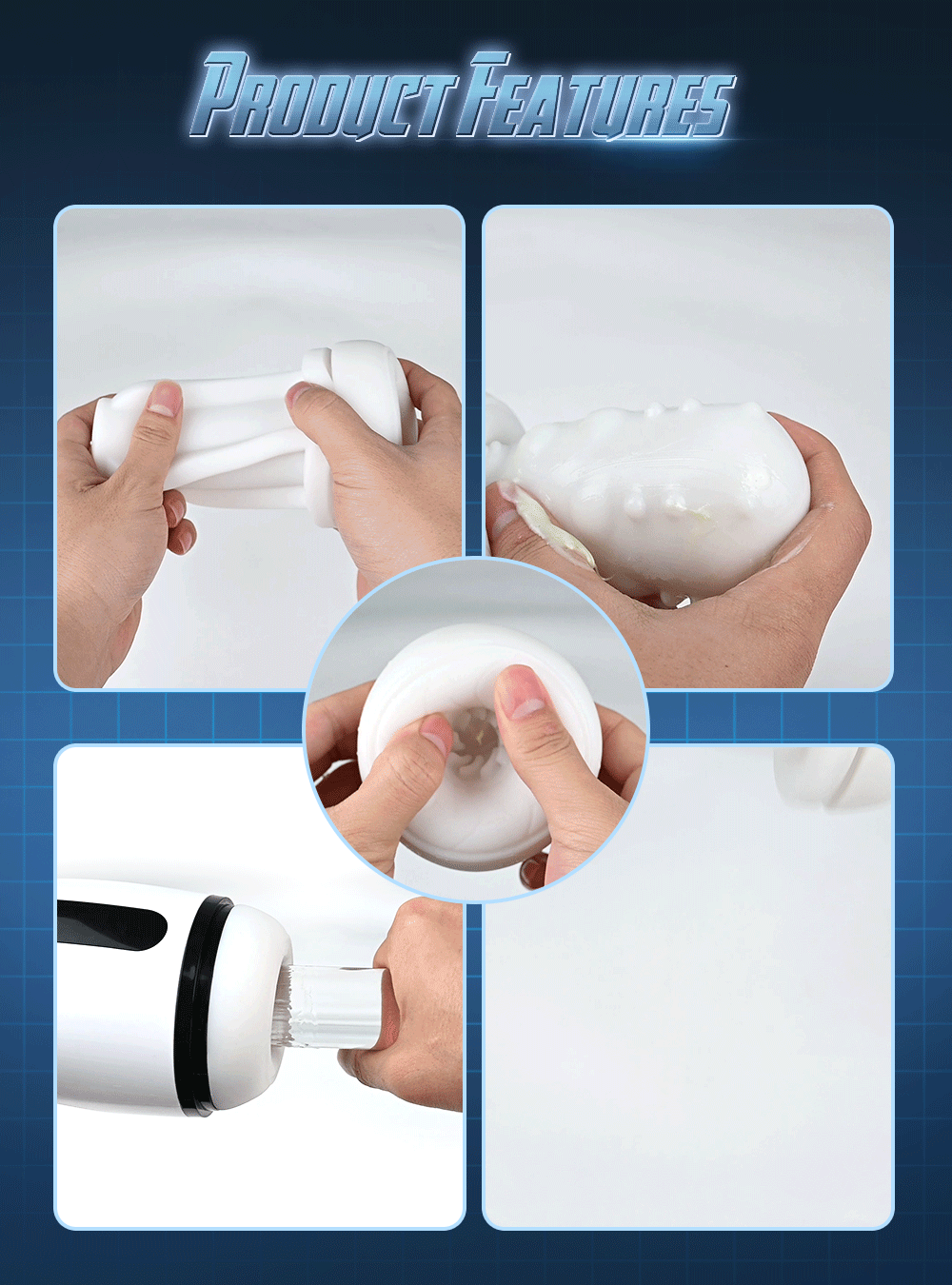 PRODUCT FEATURES