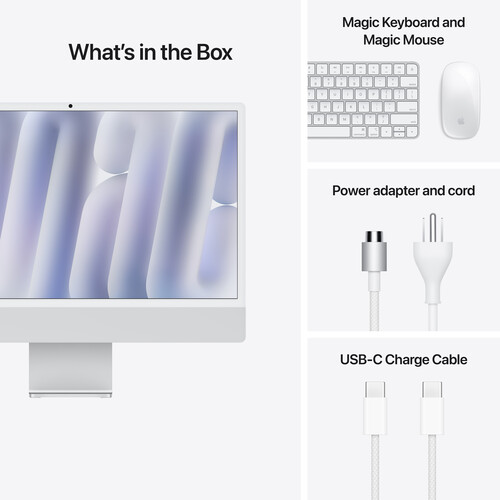 What's in the Box

Magic Keyboard and Magic Mouse

Power adapter and cord

USB-C Charge Cable