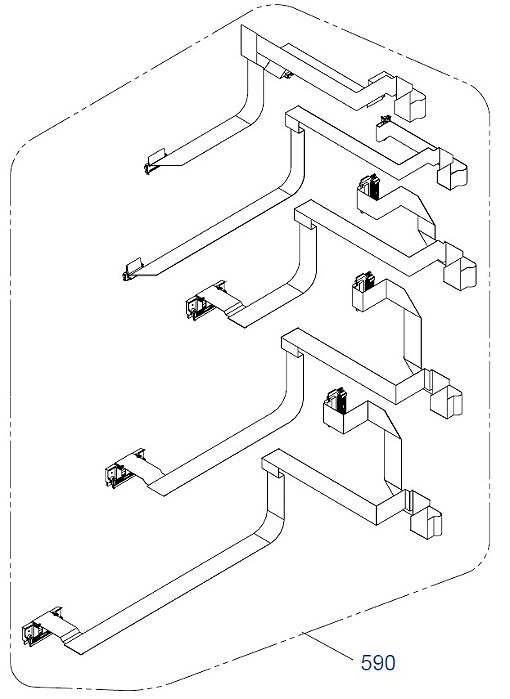 590