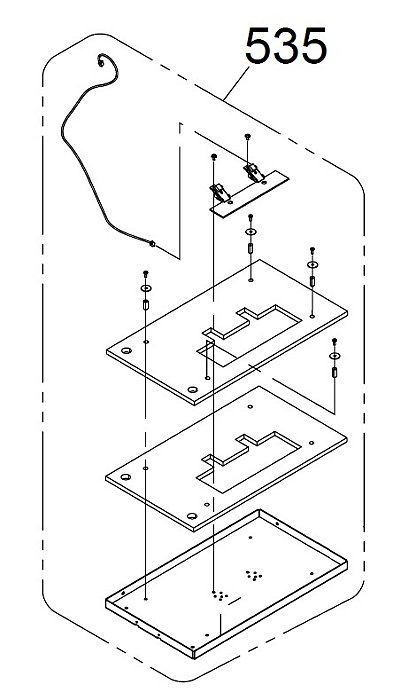 535