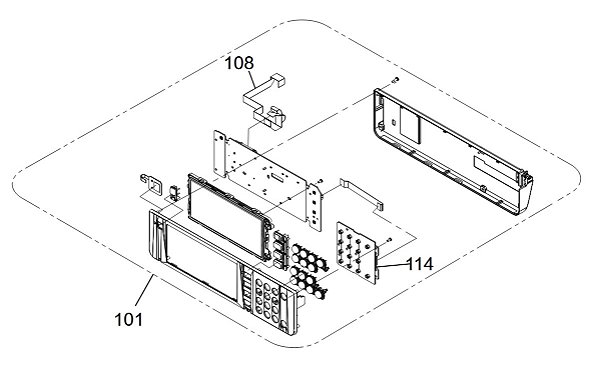 108
114
101