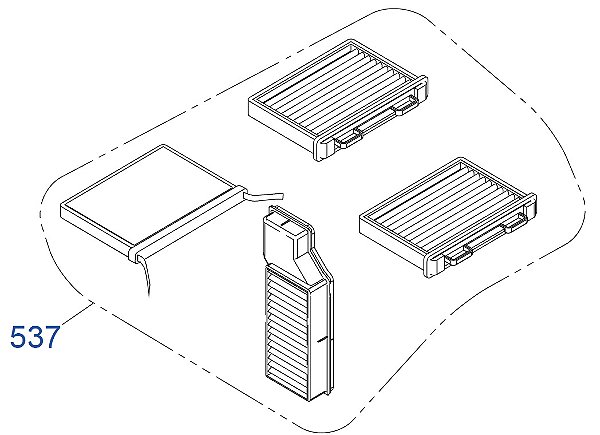 537