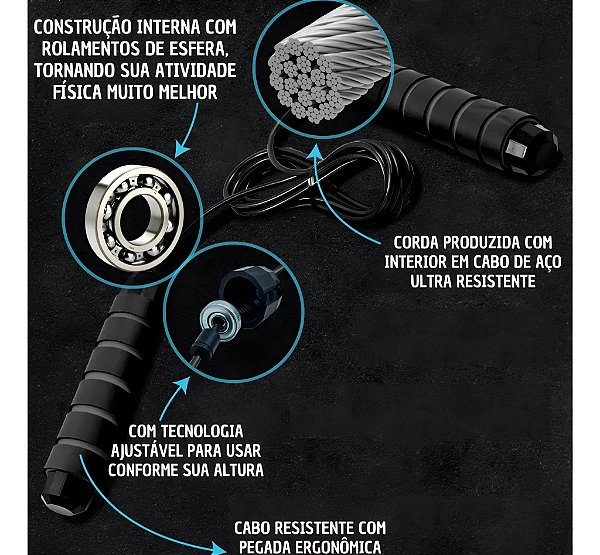 CONSTRUÇÃO INTERNA COM ROLAMENTOS DE ESFERA, TORNANDO SUA ATIVIDADE FÍSICA MUITO MELHOR

CORDA PRODUZIDA COM INTERIOR EM CABO DE AÇO ULTRA RESISTENTE

COM TECNOLOGIA AJUSTÁVEL PARA USAR CONFORME SUA ALTURA

CABO RESISTENTE COM PEGADA ERGONÔMICA