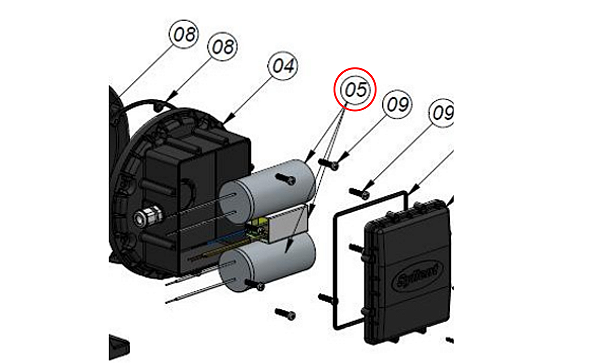 08
08
04
05
09
09
Syllent