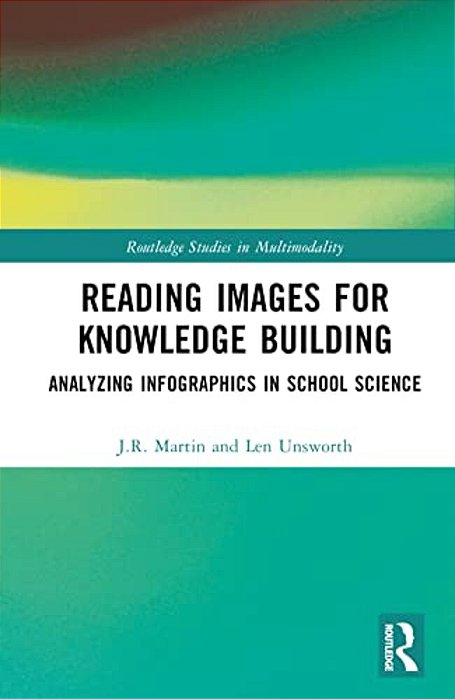 Routledge Studies in Multimodality

READING IMAGES FOR KNOWLEDGE BUILDING

ANALYZING INFOGRAPHICS IN SCHOOL SCIENCE

J.R. Martin and Len Unsworth

ROUTLEDGE