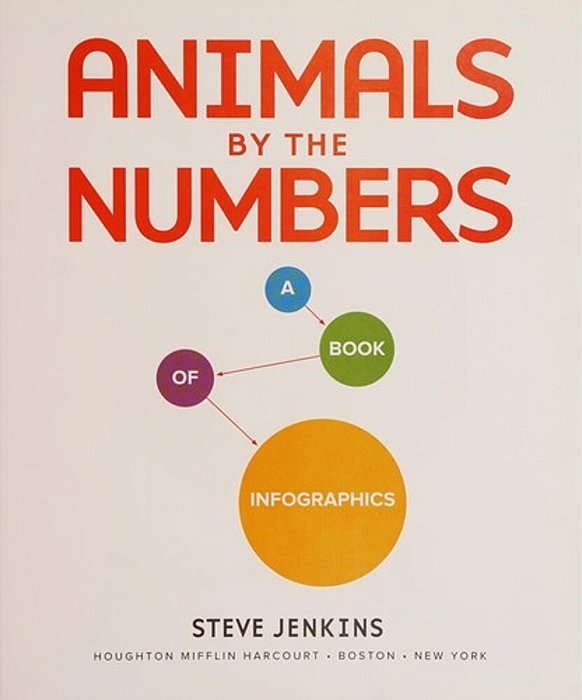 ANIMALS
BY THE
NUMBERS

A
BOOK
OF
INFOGRAPHICS

STEVE JENKINS

HOUGHTON MIFFLIN HARCOURT • BOSTON • NEW YORK