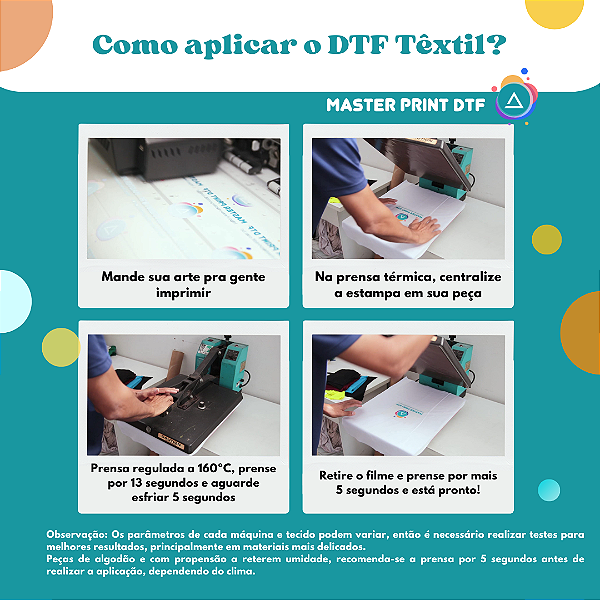 Como aplicar o DTF Têxtil?

MASTER PRINT DTF

Mande sua arte pra gente imprimir

Na prensa térmica, centralize a estampa em sua peça

Prensa regulada a 160°C, prense por 13 segundos e aguarde esfriar 5 segundos

Retire o filme e prense por mais 5 segundos e está pronto!

Observação: Os parâmetros de cada máquina e tecido podem variar, então é necessário realizar testes para melhores resultados, principalmente em materiais mais delicados.
Peças de algodão e com propensão a reterem umidade, recomenda-se a prensa por 5 segundos antes de realizar a aplicação, dependendo do clima.