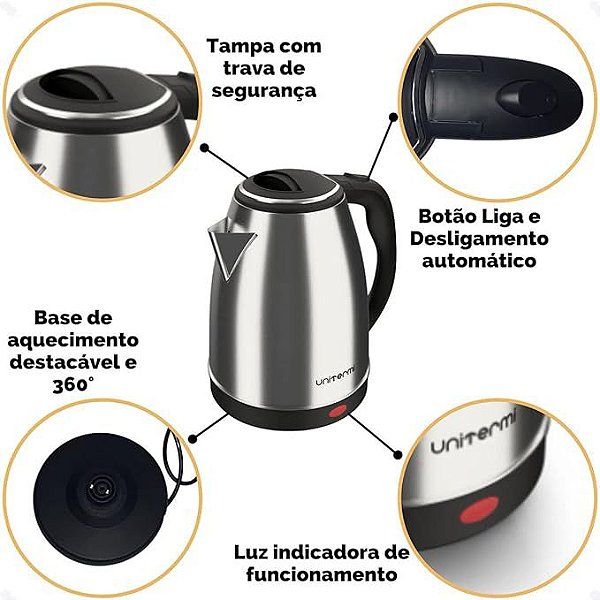 Tampa com trava de segurança

Botão Liga e Desligamento automático

Base de aquecimento destacável e 360°

Unitermi

Unitermi

Luz indicadora de funcionamento