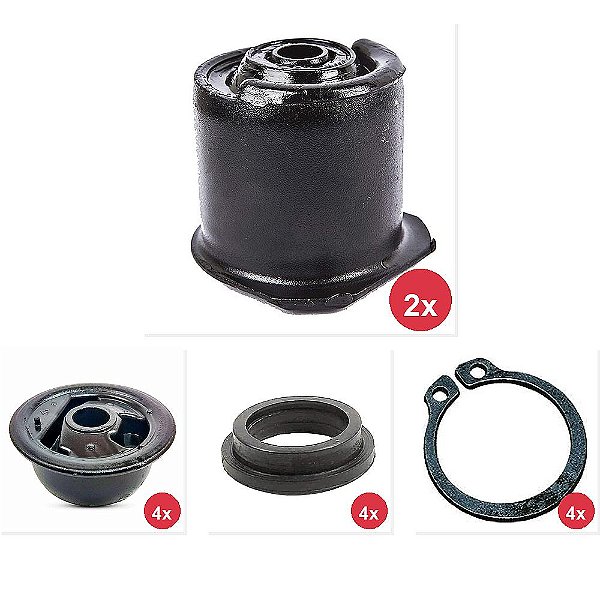 2x

4x

4x

4x