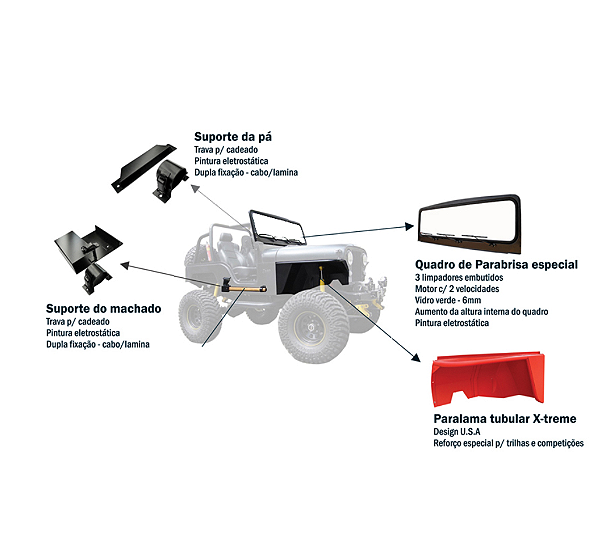 Suporte da pá
Trava p/ cadeado
Pintura eletrostática
Dupla fixação - cabo/lamina

Suporte do machado
Trava p/ cadeado
Pintura eletrostática
Dupla fixação - cabo/lamina

Quadro de Parabrisa especial
3 limpadores embutidos
Motor c/ 2 velocidades
Vidro verde - 6mm
Aumento da altura interna do quadro
Pintura eletrostática

Paralama tubular X-treme
Design U.S.A
Reforço especial p/ trilhas e competições