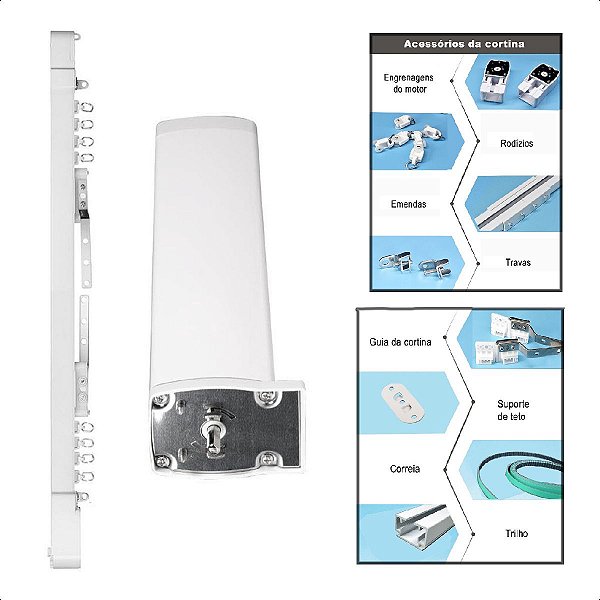 Acessórios da cortina

Engrenagens do motor

Rodízios

Emendas

Travas

Guia da cortina

Suporte de teto

Correia

Trilho