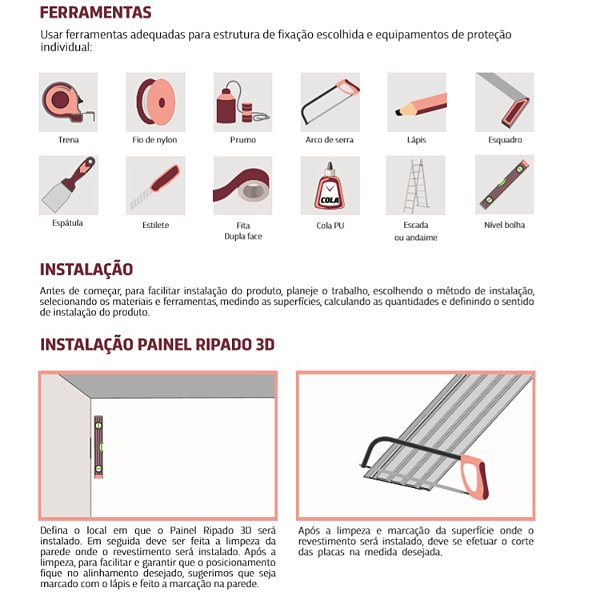 FERRAMENTAS

Usar ferramentas adequadas para estrutura de fixação escolhida e equipamentos de proteção individual:

Trena

Fio de nylon

Prumo

Arco de serra

Lápis

Esquadro

Espátula

Estilete

Fita Dupla face

COLA

Cola PU

Escada ou andaime

Nível bolha

INSTALAÇÃO

Antes de começar, para facilitar instalação do produto, planeje o trabalho, escolhendo o método de instalação, selecionando os materiais e ferramentas, medindo as superfícies, calculando as quantidades e definindo o sentido de instalação do produto.

INSTALAÇÃO PAINEL RIPADO 3D

Defina o local em que o Painel Ripado 3D será instalado. Em seguida deve ser feita a limpeza da parede onde o revestimento será instalado. Após a limpeza, para facilitar e garantir que o posicionamento fique no alinhamento desejado, sugerimos que seja marcado com o lápis e feito a marcação na parede.

Após a limpeza e marcação da superfície onde o revestimento será instalado, deve se efetuar o corte das placas na medida desejada.