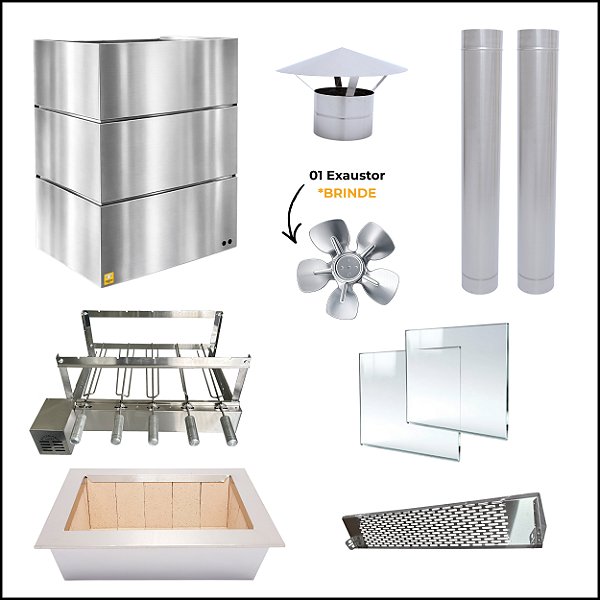 01 Exaustor
*BRINDE