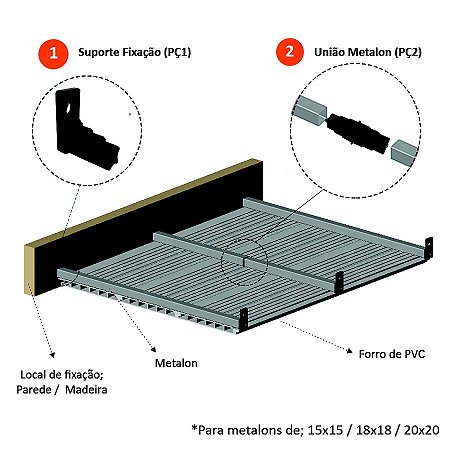 1 Suporte Fixação (PÇ1)

2 União Metalon (PÇ2)

Local de fixação;
Parede / Madeira

Metalon

Forro de PVC

*Para metalons de; 15x15 / 18x18 / 20x20