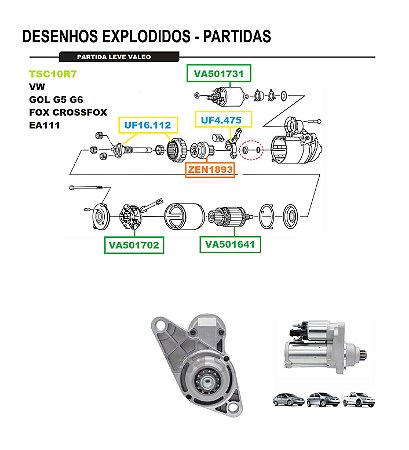 DESENHOS EXPLODIDOS - PARTIDAS

PARTIDA LEVE VALEO

TSC10R7
VW
GOL G5 G6
FOX CROSSFOX
EA111

VA501731

UF16.112

UF4.475

ZEN1893

VA501702

VA501641