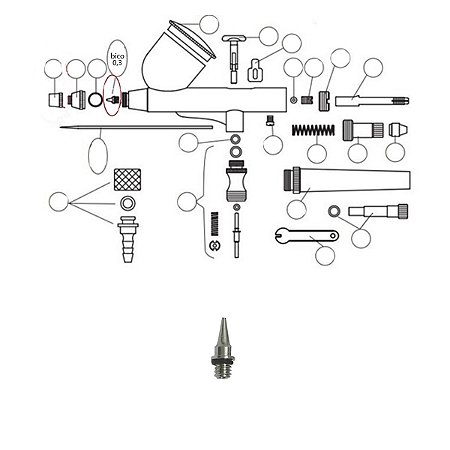 bico
0,3