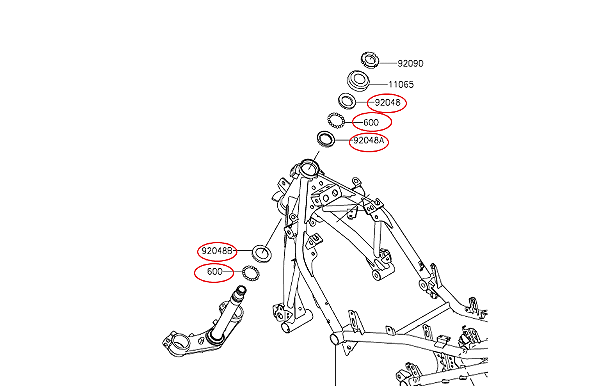 92090
11065
92048
600
92048A
92048B
600