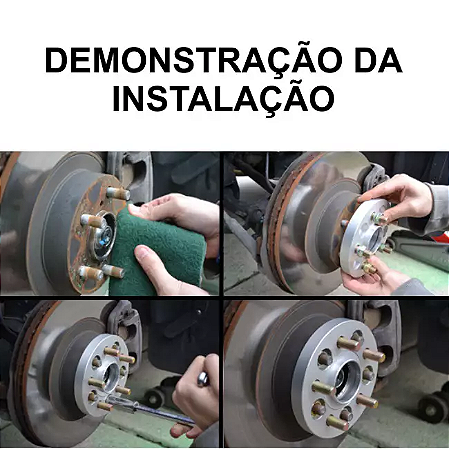 DEMONSTRAÇÃO DA INSTALAÇÃO