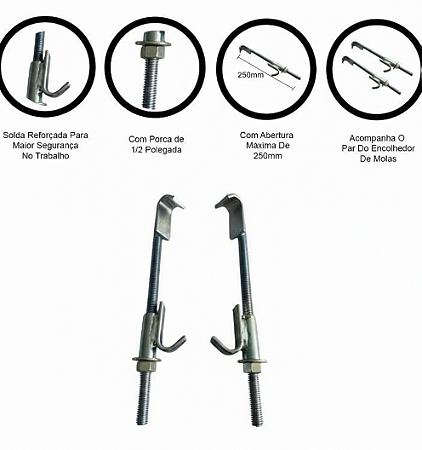 250mm

Solda Reforçada Para Maior Segurança No Trabalho

Com Porca de 1/2 Polegada

Com Abertura Maxima De 250mm

Acompanha O Par Do Encolhedor De Molas