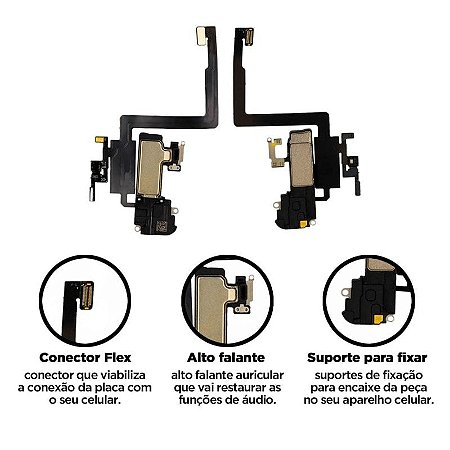 Conector Flex

conector que viabiliza a conexão da placa com o seu celular.

Alto falante

alto falante auricular que vai restaurar as funções de áudio.

Suporte para fixar

suportes de fixação para encaixe da peça no seu aparelho celular.