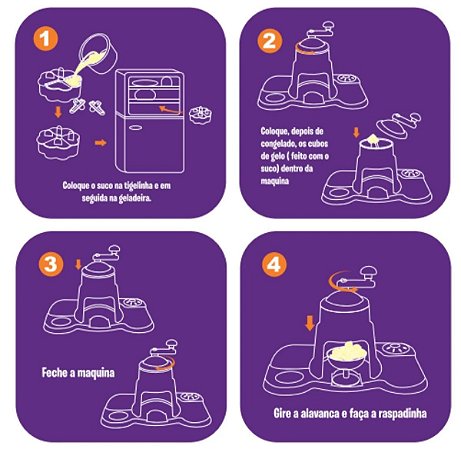 1

Coloque o suco na tigelinha e em seguida na geladeira.

2

Coloque, depois de congelado, os cubos de gelo ( feito com o suco) dentro da maquina

3

Feche a maquina

4

Gire a alavanca e faça a raspadinha