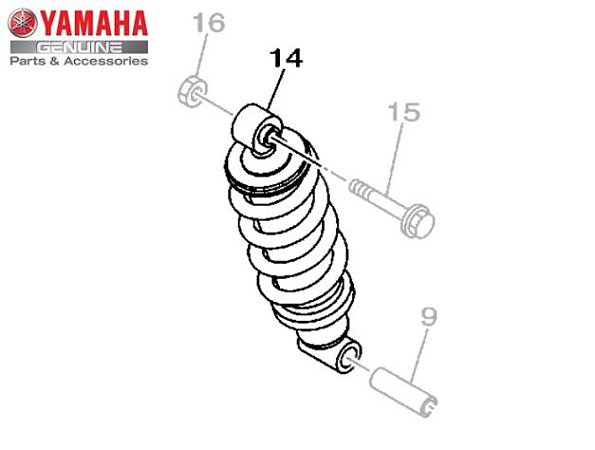 YAMAHA
GENUINE
Parts & Accessories

16
14
15
9