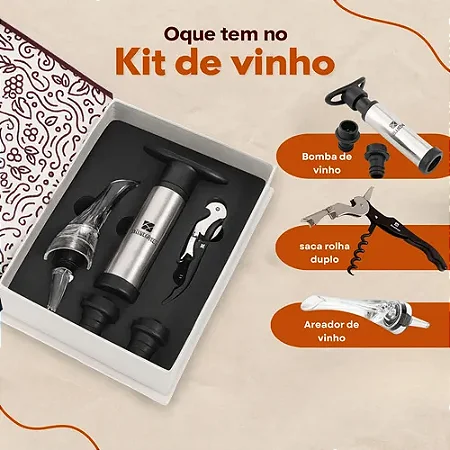 Oque tem no
Kit de vinho

Bomba de vinho

saca rolha duplo

Areador de vinho