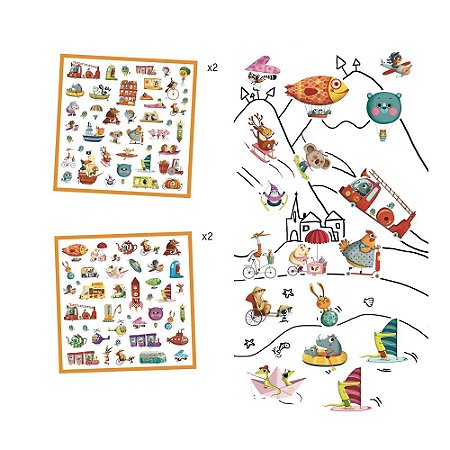 x2

x2