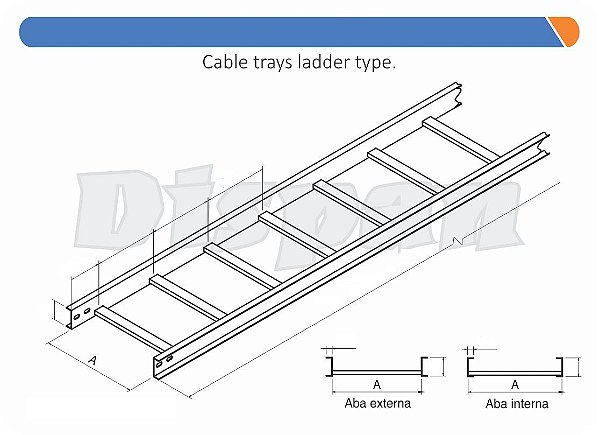 Cable trays ladder type.

Dispan

A

A

Aba externa

A

Aba interna