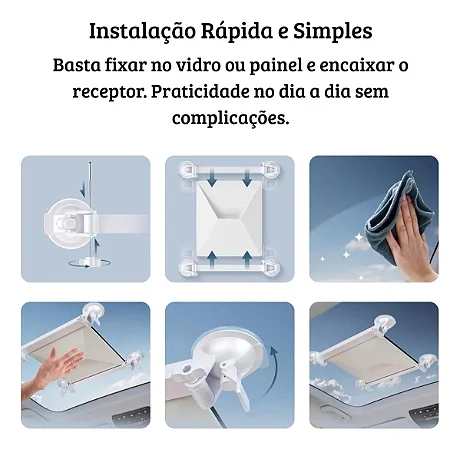 Instalação Rápida e Simples

Basta fixar no vidro ou painel e encaixar o receptor. Praticidade no dia a dia sem complicações.