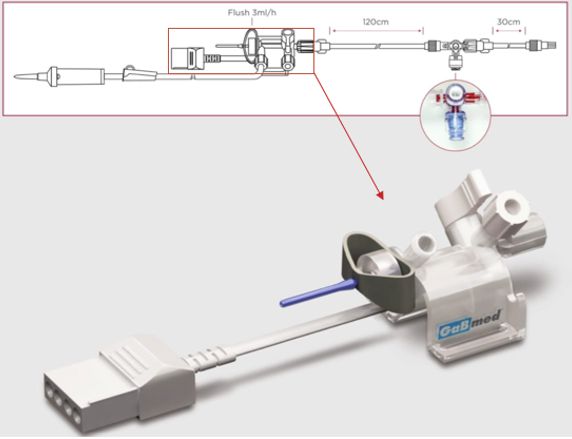 Flush 3ml/h
120cm
30cm
GaBmed