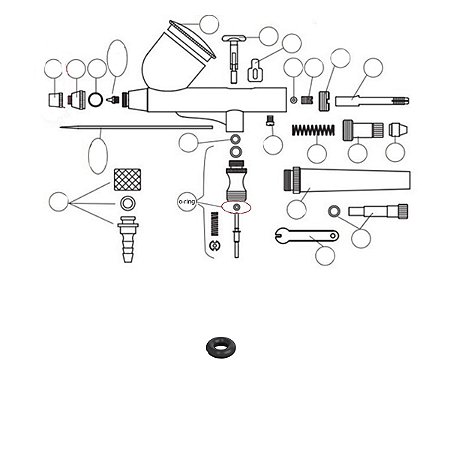 o-ring