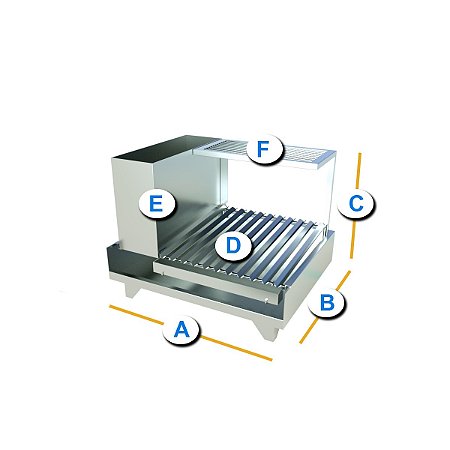 F
E
C
D
B
A