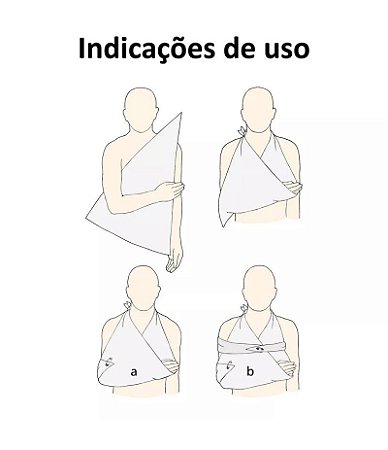 Indicações de uso

a

b