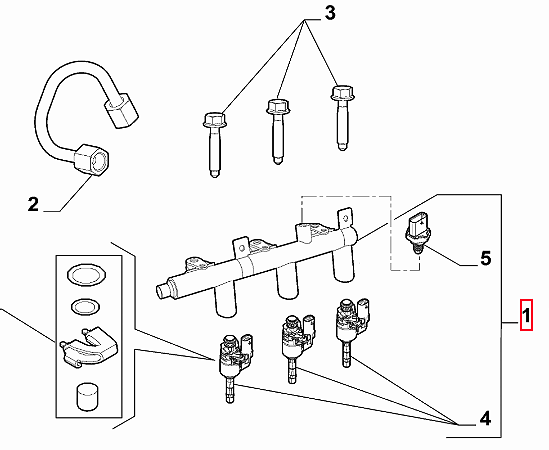 3
2
5
1
4