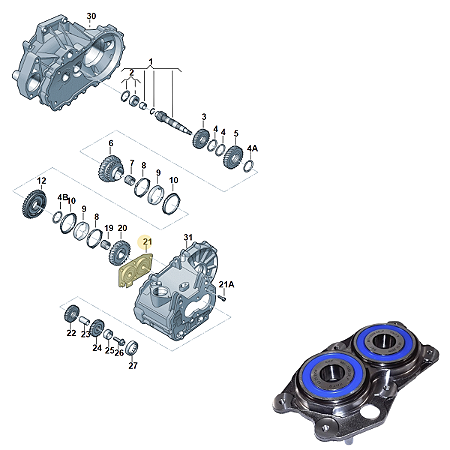 30
1
2
3
4
4
5
4A
6
7
8
9
10
12
4B
10
9
8
19
20
21
31
21A
22
23
24
25
26
27