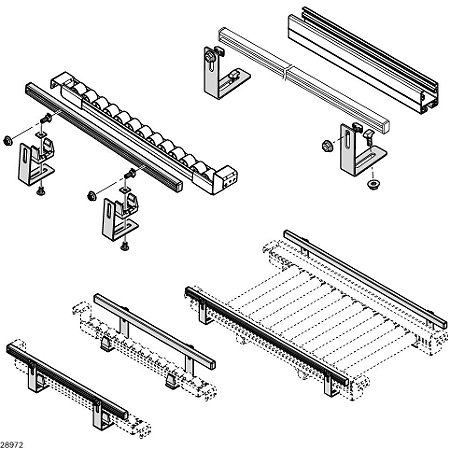 28972