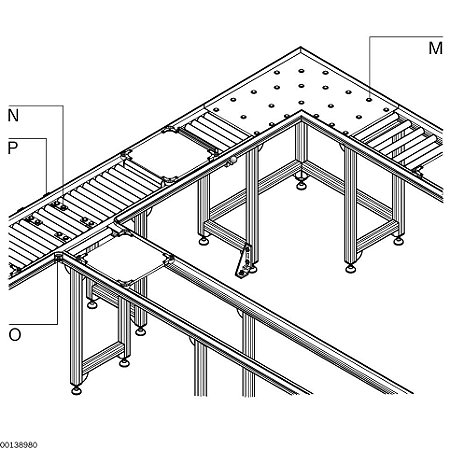 M
N
P
O
00138980