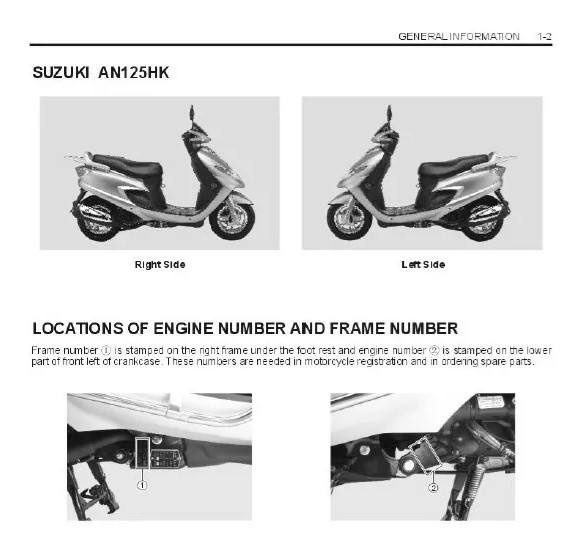 GENERAL INFORMATION 1-2

SUZUKI AN125HK

Right Side

Left Side

LOCATIONS OF ENGINE NUMBER AND FRAME NUMBER

Frame number ① is stamped on the right frame under the foot rest and engine number ② is stamped on the lower part of front left of crankcase. These numbers are needed in motorcycle registration and in ordering spare parts.

①

②